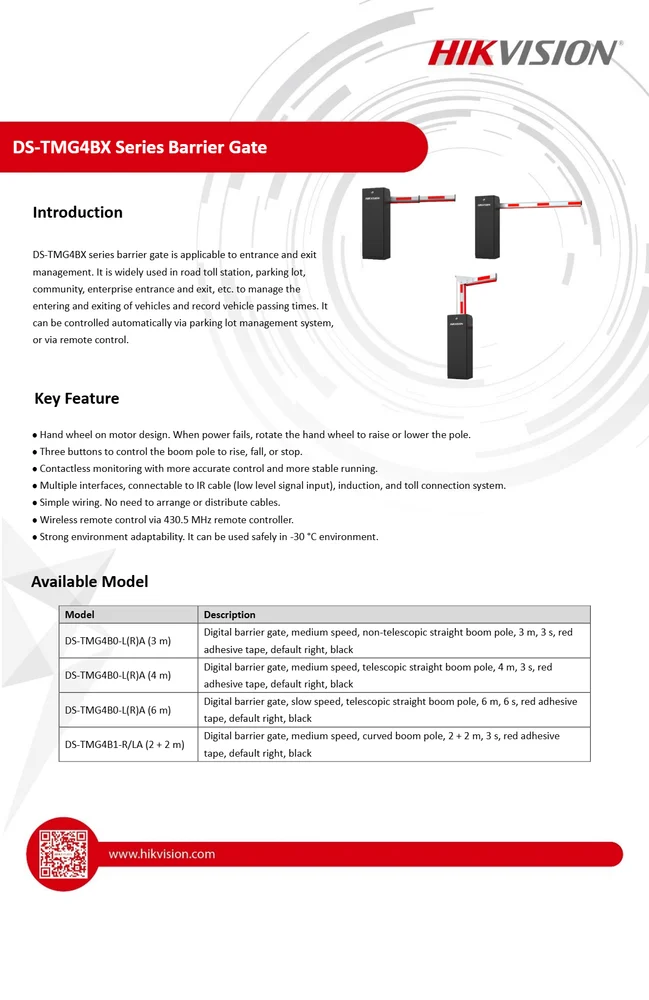 HIKVISION

DS-TMG4BX Series Barrier Gate

Introduction

DS-TMG4BX series barrier gate is applicable to entrance and exit management. It is widely used in road toll station, parking lot, community, enterprise entrance and exit, etc. to manage the entering and exiting of vehicles and record vehicle passing times. It can be controlled automatically via parking lot management system, or via remote control.

Key Feature

● Hand wheel on motor design. When power fails, rotate the hand wheel to raise or lower the pole.
● Three buttons to control the boom pole to rise, fall, or stop.
● Contactless monitoring with more accurate control and more stable running.
● Multiple interfaces, connectable to IR cable (low level signal input), induction, and toll connection system.
● Simple wiring. No need to arrange or distribute cables.
● Wireless remote control via 430.5 MHz remote controller.
● Strong environment adaptability. It can be used safely in -30 °C environment.

Available Model

| Model | Description |
|---|---|
| DS-TMG4B0-L(R)A (3 m) | Digital barrier gate, medium speed, non-telescopic straight boom pole, 3 m, 3 s, red adhesive tape, default right, black |
| DS-TMG4B0-L(R)A (4 m) | Digital barrier gate, medium speed, telescopic straight boom pole, 4 m, 3 s, red adhesive tape, default right, black |
| DS-TMG4B0-L(R)A (6 m) | Digital barrier gate, slow speed, telescopic straight boom pole, 6 m, 6 s, red adhesive tape, default right, black |
| DS-TMG4B1-R/LA (2 + 2 m) | Digital barrier gate, medium speed, curved boom pole, 2 + 2 m, 3 s, red adhesive tape, default right, black |

www.hikvision.com